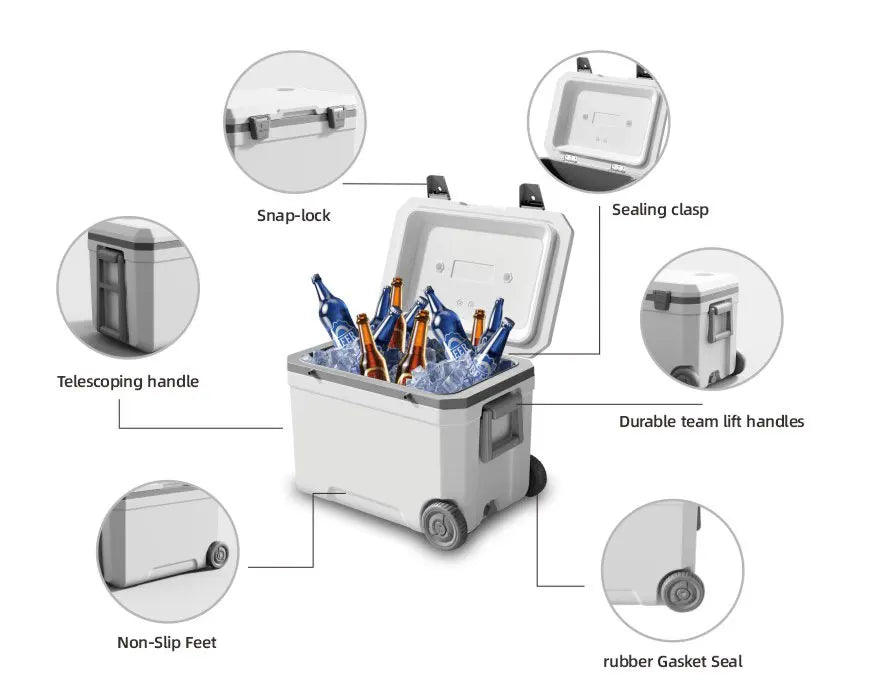 Snap-lock

Sealing clasp

Telescoping handle

Durable team lift handles

Non-Slip Feet

rubber Gasket Seal