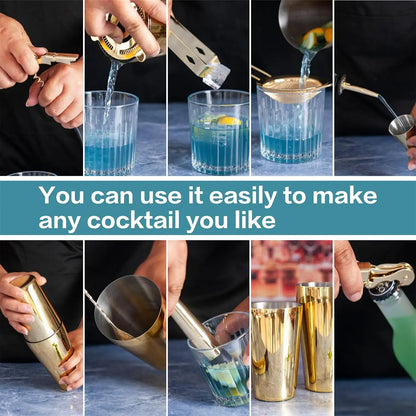 You can use it easily to make any cocktail you like